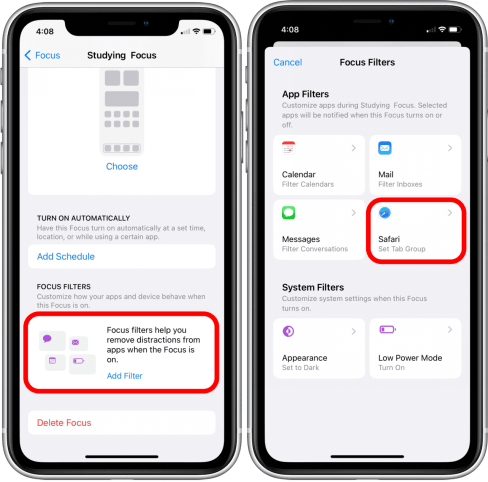 4:08

Focus Studying Focus

Choose

TURN ON AUTOMATICALLY
Have this Focus turn on automatically at a set time, location, or while using a certain app.

Add Schedule

FOCUS FILTERS
Customize how your apps and device behave when this Focus is on.

Focus filters help you remove distractions from apps when the Focus is on.
Add Filter

Delete Focus

4:08

Cancel Focus Filters

App Filters
Customize apps during Studying Focus. Selected apps will be notified when this Focus turns on or off.

Calendar
Filter Calendars

Mail
Filter Inboxes

Messages
Filter Conversations

Safari
Set Tab Group

System Filters
Customize system settings when this Focus turns on.

Appearance
Set to Dark

Low Power Mode
Turn On