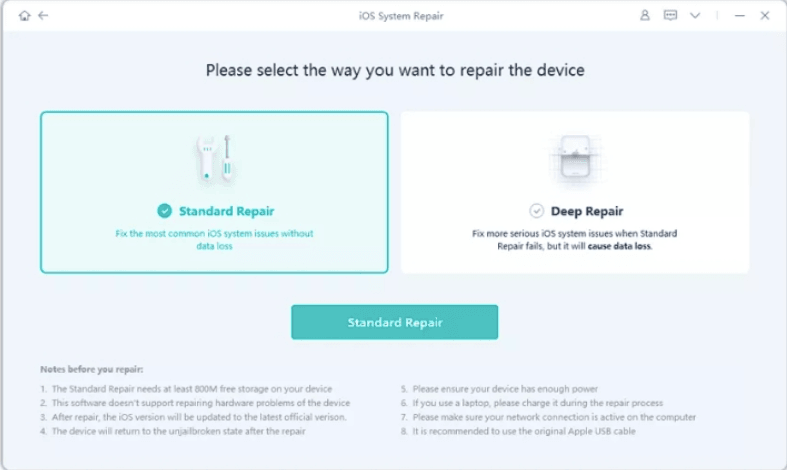 iOS System Repair

Please select the way you want to repair the device

Standard Repair

Fix the most common iOS system issues without data loss

Deep Repair

Fix more serious iOS system issues when Standard Repair fails, but it will cause data loss.

Standard Repair

Notes before you repair:

1. The Standard Repair needs at least 800M free storage on your device
2. This software doesn't support repairing hardware problems of the device
3. After repair, the iOS version will be updated to the latest official verison.
4. The device will return to the unjailbroken state after the repair

5. Please ensure your device has enough power
6. If you use a laptop, please charge it during the repair process
7. Please make sure your network connection is active on the computer
8. It is recommended to use the original Apple USB cable