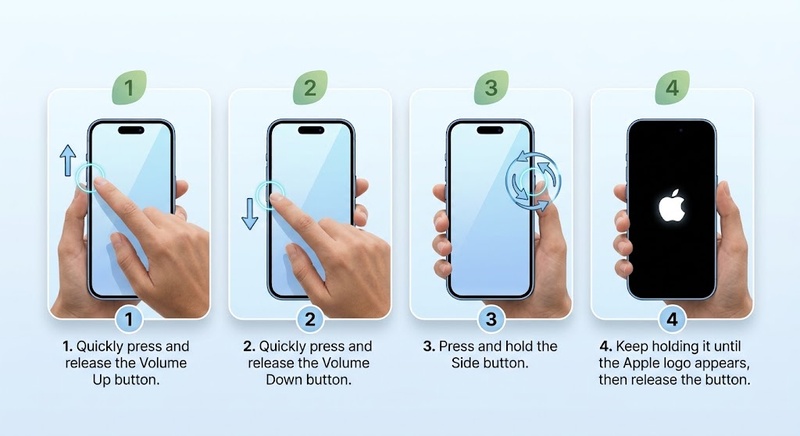 1

1

1. Quickly press and release the Volume Up button.

2

2

2. Quickly press and release the Volume Down button.

3

3

3. Press and hold the Side button.

4

4

4. Keep holding it until the Apple logo appears, then release the button.