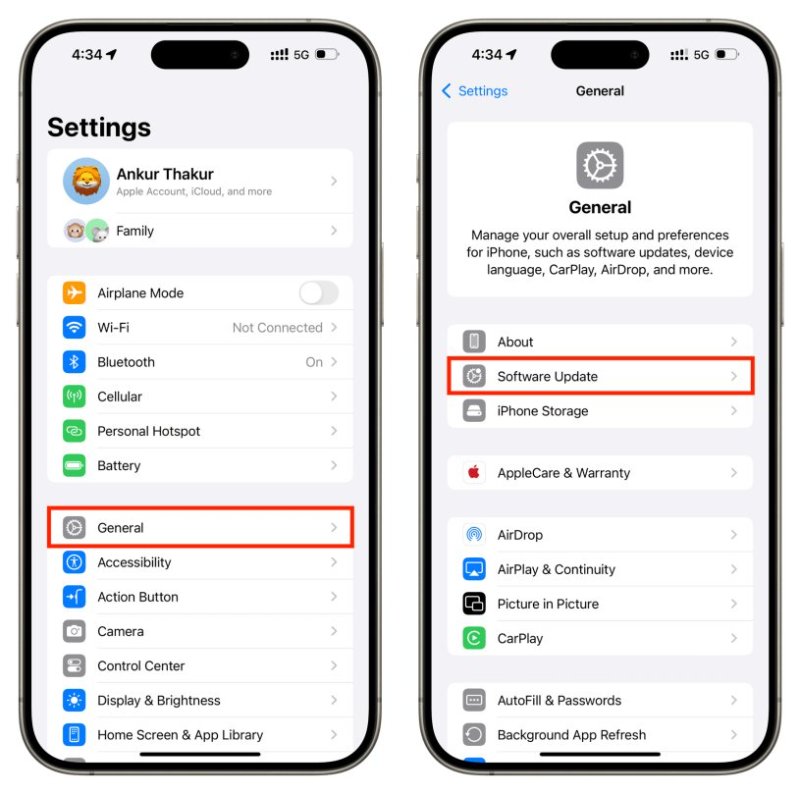 4:34
5G

Settings

Ankur Thakur
Apple Account, iCloud, and more

Family

Airplane Mode

Wi-Fi Not Connected

Bluetooth On

Cellular

Personal Hotspot

Battery

General

Accessibility

Action Button

Camera

Control Center

Display & Brightness

Home Screen & App Library

4:34
5G

Settings General

General

Manage your overall setup and preferences for iPhone, such as software updates, device language, CarPlay, AirDrop, and more.

About

Software Update

iPhone Storage

AppleCare & Warranty

AirDrop

AirPlay & Continuity

Picture in Picture

CarPlay

AutoFill & Passwords

Background App Refresh